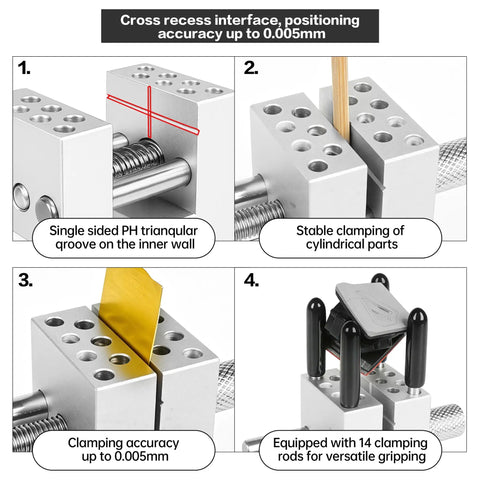 Cross recess interface, positioning accuracy up to 0.005mm

1.

Single sided PH trianqular qroove on the inner wall

2.

Stable clamping of cylindrical parts

3.

Clamping accuracy up to 0.005mm

4.

Equipped with 14 clamping rods for versatile gripping