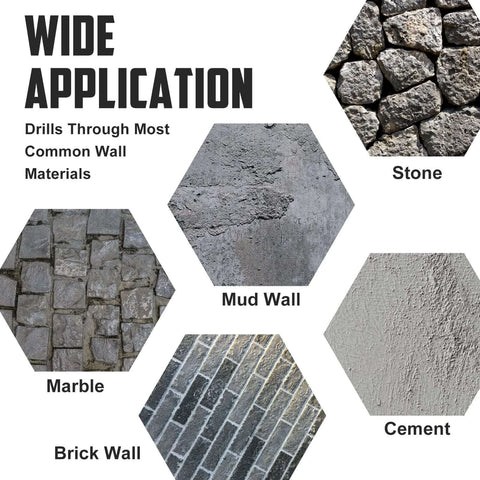 WIDE APPLICATION

Drills Through Most Common Wall Materials

Stone

Mud Wall

Marble

Cement

Brick Wall