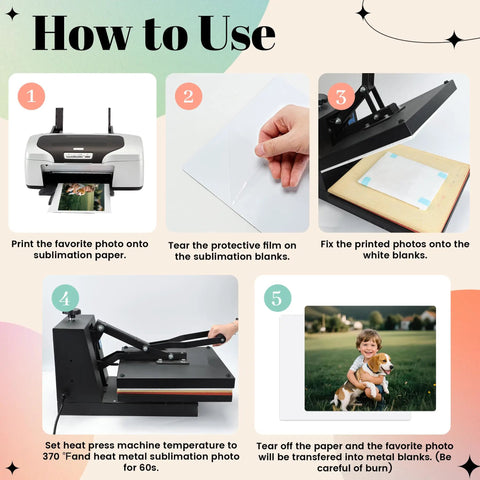 How to Use

1

Print the favorite photo onto sublimation paper.

2

Tear the protective film on the sublimation blanks.

3

Fix the printed photos onto the white blanks.

4

Set heat press machine temperature to 370 °Fand heat metal sublimation photo for 60s.

5

Tear off the paper and the favorite photo will be transfered into metal blanks. (Be careful of burn)