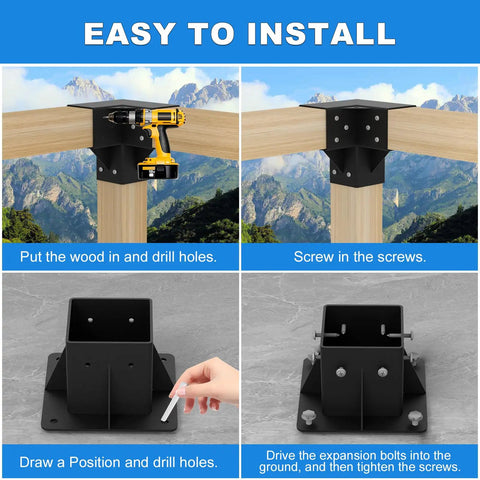 EASY TO INSTALL

Put the wood in and drill holes.

Screw in the screws.

Draw a Position and drill holes.

Drive the expansion bolts into the ground, and then tighten the screws.