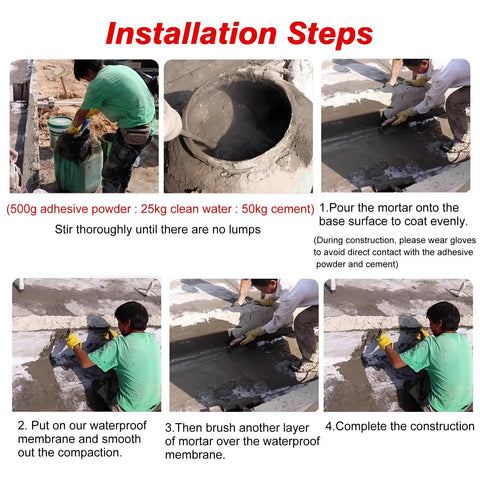 Installation Steps

(500g adhesive powder : 25kg clean water : 50kg cement)

Stir thoroughly until there are no lumps

1.Pour the mortar onto the base surface to coat evenly.

(During construction, please wear gloves to avoid direct contact with the adhesive powder and cement)

2. Put on our waterproof membrane and smooth out the compaction.

3.Then brush another layer of mortar over the waterproof membrane.

4.Complete the construction