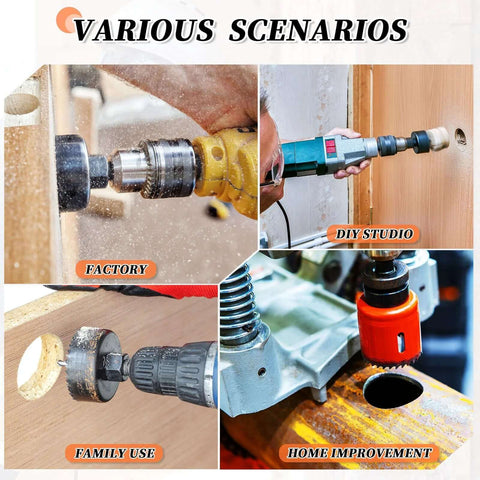 VARIOUS SCENARIOS

FACTORY

DIY STUDIO

FAMILY USE

HOME IMPROVEMENT