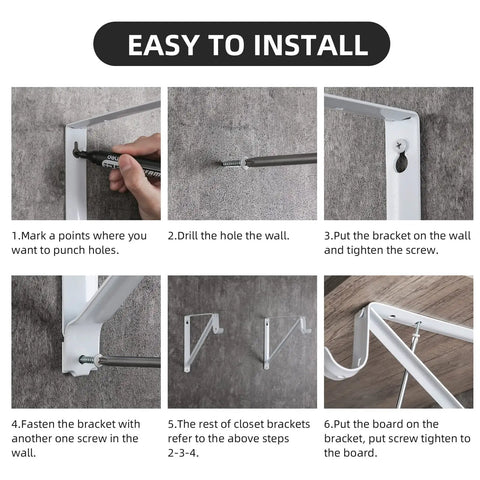 EASY TO INSTALL

1.Mark a points where you want to punch holes.

2.Drill the hole the wall.

3.Put the bracket on the wall and tighten the screw.

4.Fasten the bracket with another one screw in the wall.

5.The rest of closet brackets refer to the above steps 2-3-4.

6.Put the board on the bracket, put screw tighten to the board.