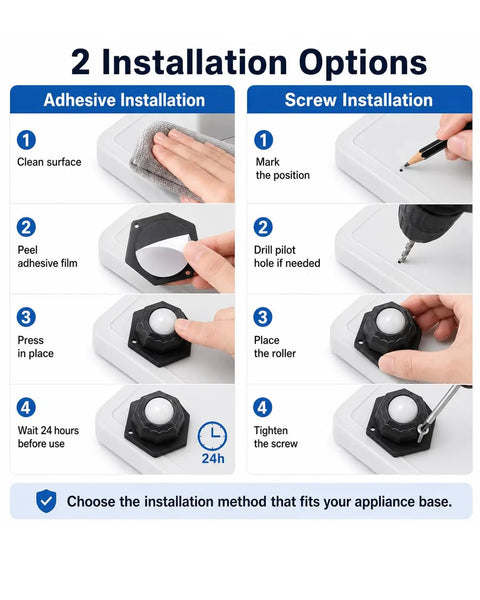 2 Installation Options

Adhesive Installation

1
Clean surface

2
Peel adhesive film

3
Press in place

4
Wait 24 hours before use

24h

Screw Installation

1
Mark the position

2
Drill pilot hole if needed

3
Place the roller

4
Tighten the screw

Choose the installation method that fits your appliance base.