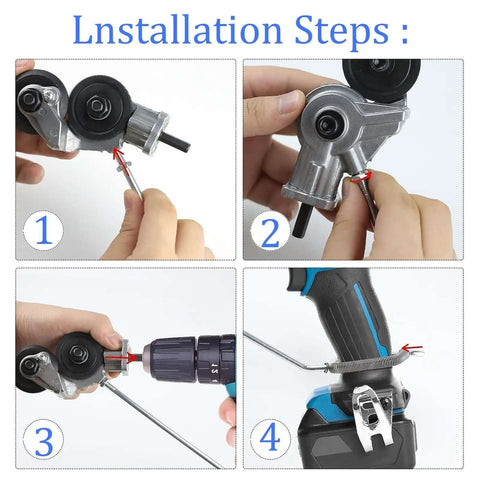 Lnstallation Steps :

1

2

3

4