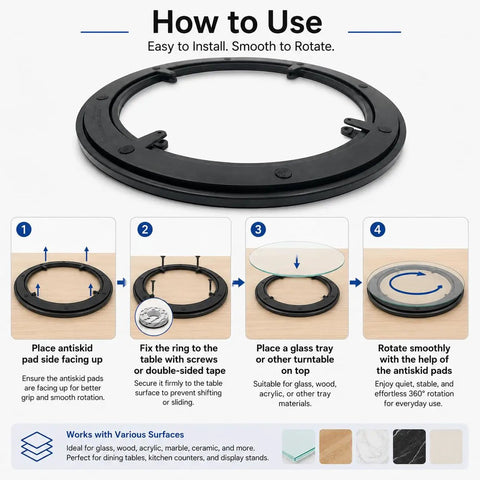 How to Use

Easy to Install. Smooth to Rotate.

1

Place antiskid pad side facing up

Ensure the antiskid pads are facing up for better grip and smooth rotation.

2

Fix the ring to the table with screws or double-sided tape

Secure it firmly to the table surface to prevent shifting or sliding.

3

Place a glass tray or other turntable on top

Suitable for glass, wood, acrylic, or other tray materials.

4

Rotate smoothly with the help of the antiskid pads

Enjoy quiet, stable, and effortless 360° rotation for everyday use.

Works with Various Surfaces

Ideal for glass, wood, acrylic, marble, ceramic, and more. Perfect for dining tables, kitchen counters, and display stands.