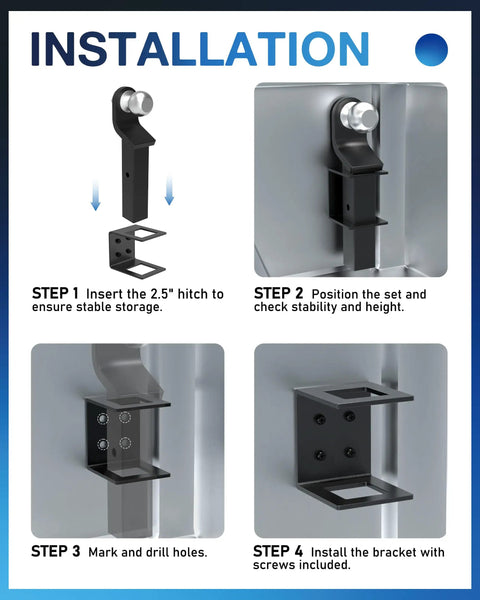 INSTALLATION

STEP 1 Insert the 2.5" hitch to ensure stable storage.

STEP 2 Position the set and check stability and height.

STEP 3 Mark and drill holes.

STEP 4 Install the bracket with screws included.