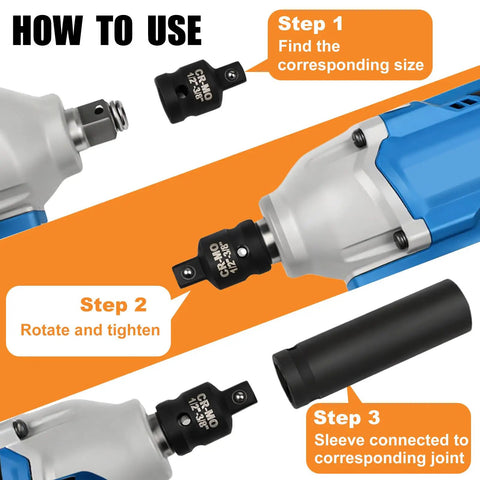 HOW TO USE

Step 1
Find the corresponding size

CR-MO
1/2"-3/8"

CR-MO
1/2"-3/8"

Step 2
Rotate and tighten

CR-MO
1/2"-3/8"

Step 3
Sleeve connected to corresponding joint