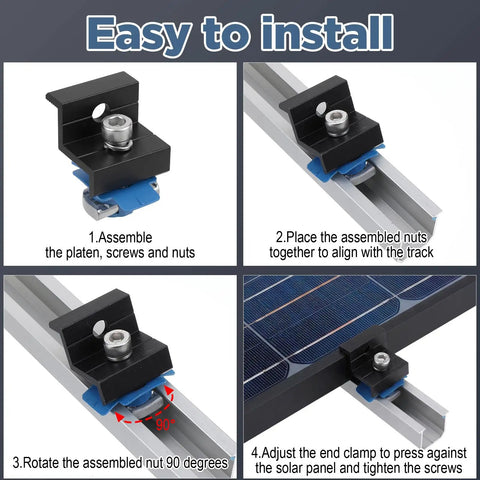 Easy to install

1.Assemble
the platen, screws and nuts

2.Place the assembled nuts
together to align with the track

90°

3.Rotate the assembled nut 90 degrees

4.Adjust the end clamp to press against
the solar panel and tighten the screws