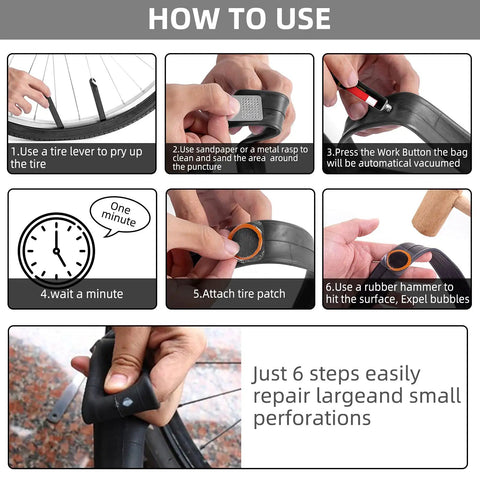 HOW TO USE

1.Use a tire lever to pry up the tire

2.Use sandpaper or a metal rasp to clean and sand the area around the puncture

3.Press the Work Button the bag will be automatical vacuumed

One minute

4.wait a minute

5.Attach tire patch

6.Use a rubber hammer to hit the surface, Expel bubbles

Just 6 steps easily repair largeand small perforations