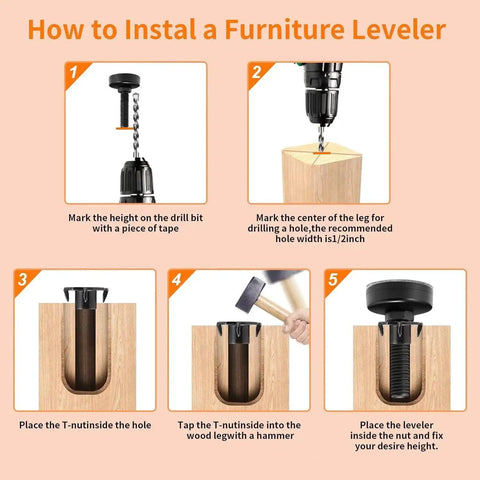 How to Instal a Furniture Leveler

1

Mark the height on the drill bit with a piece of tape

2

Mark the center of the leg for drilling a hole,the recommended hole width is1/2inch

3

Place the T-nutinside the hole

4

Tap the T-nutinside into the wood legwith a hammer

5

Place the leveler inside the nut and fix your desire height.