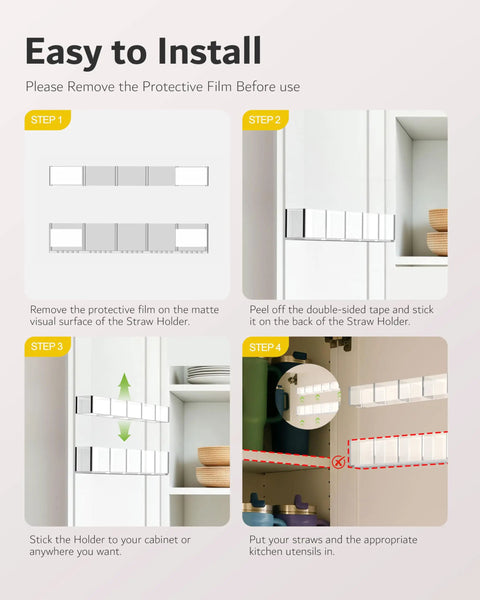 Easy to Install

Please Remove the Protective Film Before use

STEP 1

Remove the protective film on the matte visual surface of the Straw Holder.

STEP 2

Peel off the double-sided tape and stick it on the back of the Straw Holder.

STEP 3

Stick the Holder to your cabinet or anywhere you want.

STEP 4

Put your straws and the appropriate kitchen utensils in.