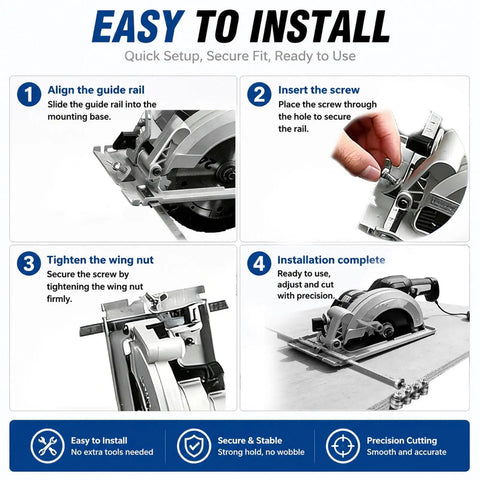 EASY TO INSTALL

Quick Setup, Secure Fit, Ready to Use

1 Align the guide rail
Slide the guide rail into the mounting base.

2 Insert the screw
Place the screw through the hole to secure the rail.

3 Tighten the wing nut
Secure the screw by tightening the wing nut firmly.

4 Installation complete
Ready to use, adjust and cut with precision.

Easy to Install
No extra tools needed

Secure & Stable
Strong hold, no wobble

Precision Cutting
Smooth and accurate