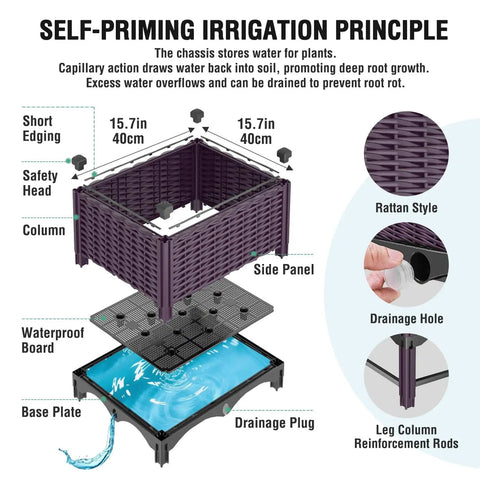 SELF-PRIMING IRRIGATION PRINCIPLE

The chassis stores water for plants.
Capillary action draws water back into soil, promoting deep root growth.
Excess water overflows and can be drained to prevent root rot.

Short Edging

15.7in 40cm

15.7in 40cm

Safety Head

Column

Side Panel

Waterproof Board

Base Plate

Drainage Plug

Rattan Style

Drainage Hole

Leg Column Reinforcement Rods