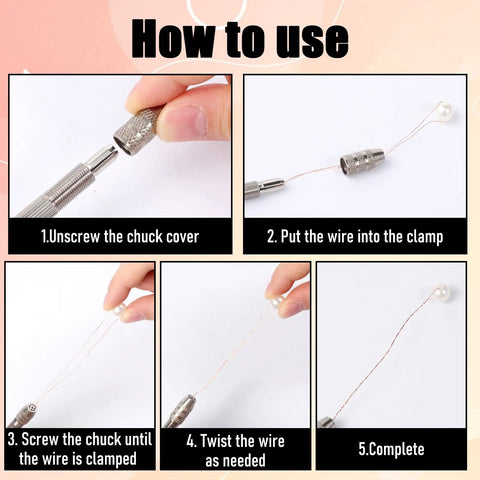 How to use

1.Unscrew the chuck cover

2. Put the wire into the clamp

3. Screw the chuck until the wire is clamped

4. Twist the wire as needed

5.Complete