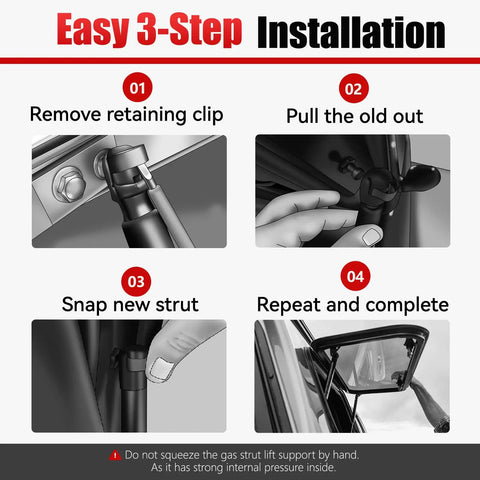 Easy 3-Step Installation

01
Remove retaining clip

02
Pull the old out

03
Snap new strut

04
Repeat and complete

Do not squeeze the gas strut lift support by hand.
As it has strong internal pressure inside.