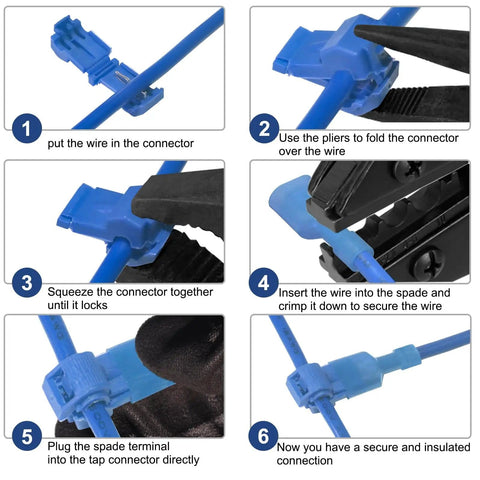 1
put the wire in the connector

2
Use the pliers to fold the connector over the wire

3
Squeeze the connector together until it locks

4
Insert the wire into the spade and crimp it down to secure the wire

5
Plug the spade terminal into the tap connector directly

6
Now you have a secure and insulated connection