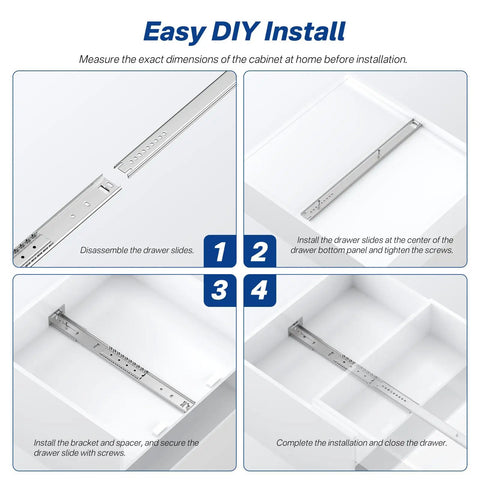 Easy DIY Install

Measure the exact dimensions of the cabinet at home before installation.

Disassemble the drawer slides.

1

2

Install the drawer slides at the center of the drawer bottom panel and tighten the screws.

3

4

Install the bracket and spacer, and secure the drawer slide with screws.

Complete the installation and close the drawer.