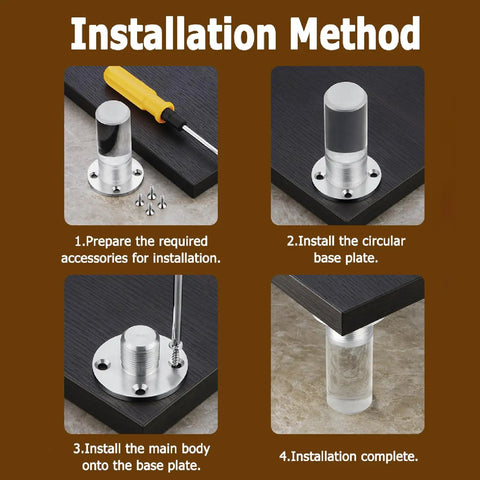 Installation Method

1.Prepare the required accessories for installation.

2.Install the circular base plate.

3.Install the main body onto the base plate.

4.Installation complete.