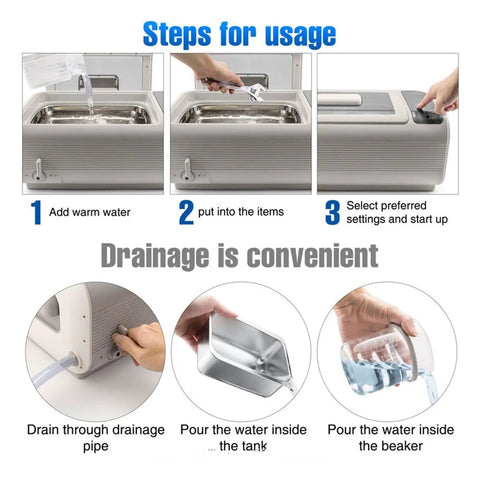 Steps for usage

1 Add warm water

2 put into the items

3 Select preferred settings and start up

Drainage is convenient

Drain through drainage pipe

Pour the water inside ... the tank

Pour the water inside the beaker