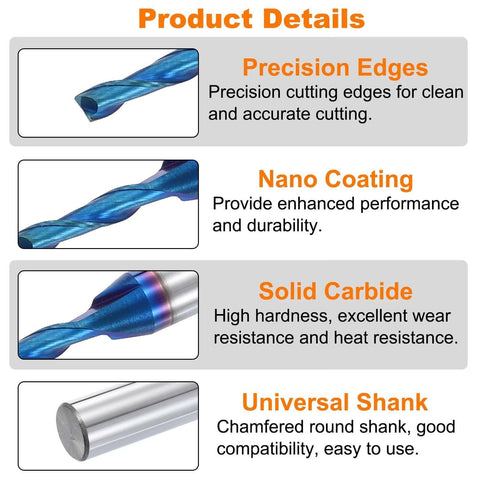 Product Details

Precision Edges
Precision cutting edges for clean and accurate cutting.

Nano Coating
Provide enhanced performance and durability.

Solid Carbide
High hardness, excellent wear resistance and heat resistance.

Universal Shank
Chamfered round shank, good compatibility, easy to use.