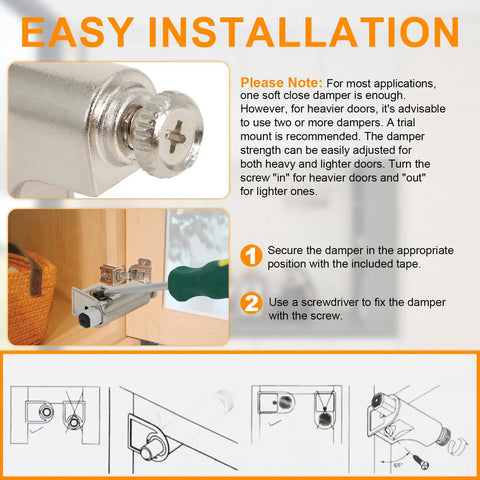 EASY INSTALLATION

Please Note: For most applications, one soft close damper is enough. However, for heavier doors, it's advisable to use two or more dampers. A trial mount is recommended. The damper strength can be easily adjusted for both heavy and lighter doors. Turn the screw "in" for heavier doors and "out" for lighter ones.

1 Secure the damper in the appropriate position with the included tape.

2 Use a screwdriver to fix the damper with the screw.

65°