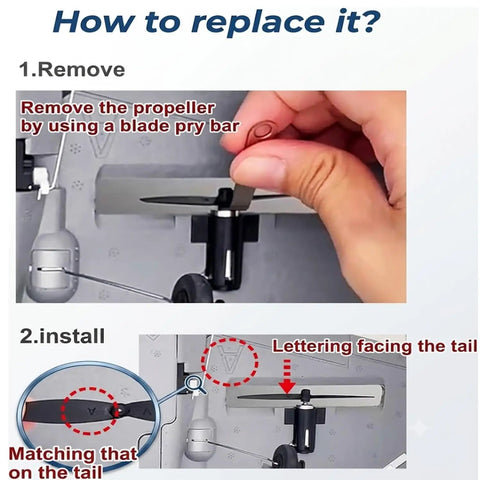 How to replace it?

1.Remove

Remove the propeller by using a blade pry bar

2.install

Lettering facing the tail

Matching that on the tail