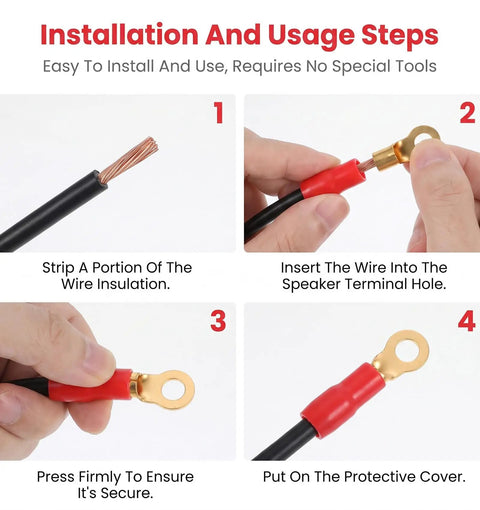 Installation And Usage Steps

Easy To Install And Use, Requires No Special Tools

1

Strip A Portion Of The Wire Insulation.

2

Insert The Wire Into The Speaker Terminal Hole.

3

Press Firmly To Ensure It's Secure.

4

Put On The Protective Cover.