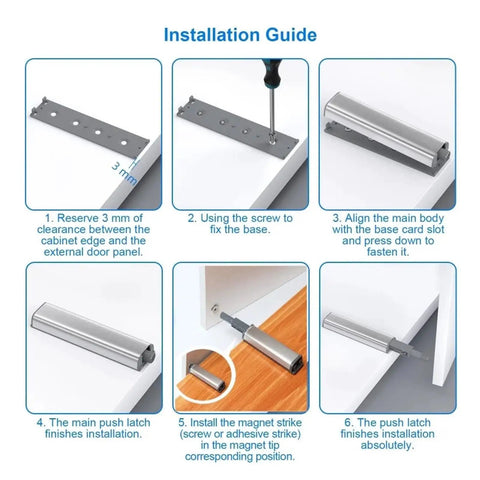 Installation Guide

3 mm

1. Reserve 3 mm of clearance between the cabinet edge and the external door panel.

2. Using the screw to fix the base.

3. Align the main body with the base card slot and press down to fasten it.

4. The main push latch finishes installation.

5. Install the magnet strike (screw or adhesive strike) in the magnet tip corresponding position.

6. The push latch finishes installation absolutely.