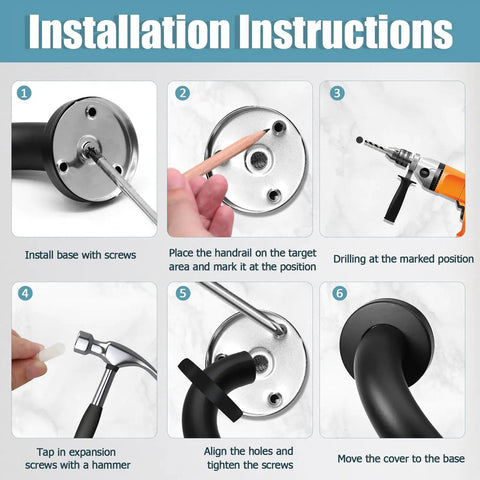 Installation Instructions

1

Install base with screws

2

Place the handrail on the target area and mark it at the position

3

Drilling at the marked position

4

Tap in expansion screws with a hammer

5

Align the holes and tighten the screws

6

Move the cover to the base