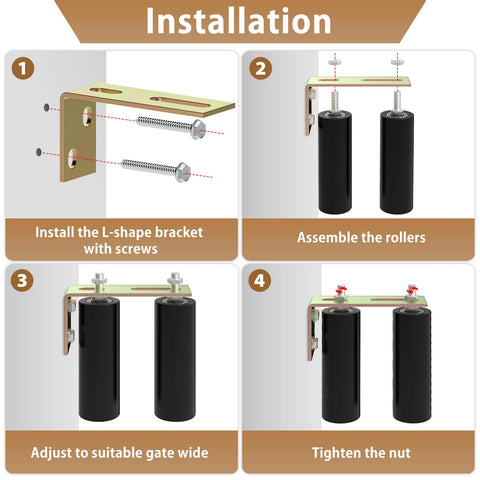 Installation

1

Install the L-shape bracket with screws

2

Assemble the rollers

3

Adjust to suitable gate wide

4

Tighten the nut