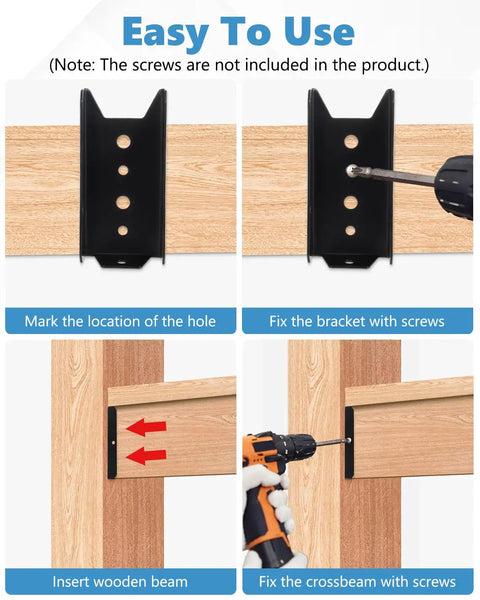 Easy To Use

(Note: The screws are not included in the product.)

Mark the location of the hole

Fix the bracket with screws

Insert wooden beam

Fix the crossbeam with screws