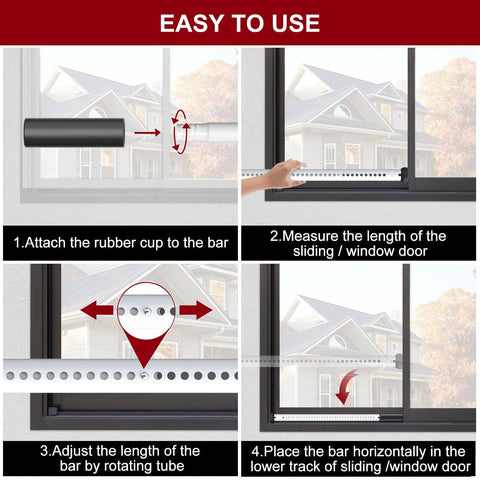 EASY TO USE

1.Attach the rubber cup to the bar

2.Measure the length of the sliding / window door

3.Adjust the length of the bar by rotating tube

4.Place the bar horizontally in the lower track of sliding /window door