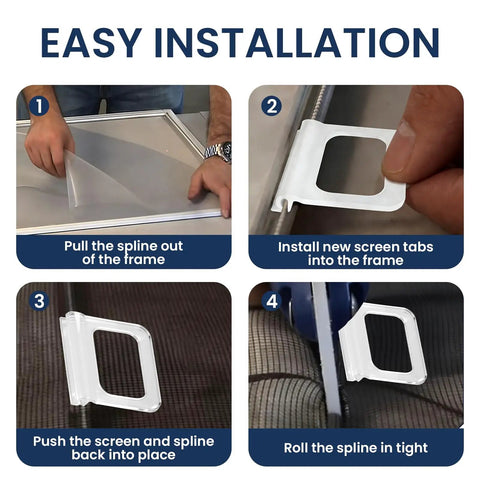 EASY INSTALLATION

1

Pull the spline out of the frame

2

Install new screen tabs into the frame

3

Push the screen and spline back into place

4

Roll the spline in tight