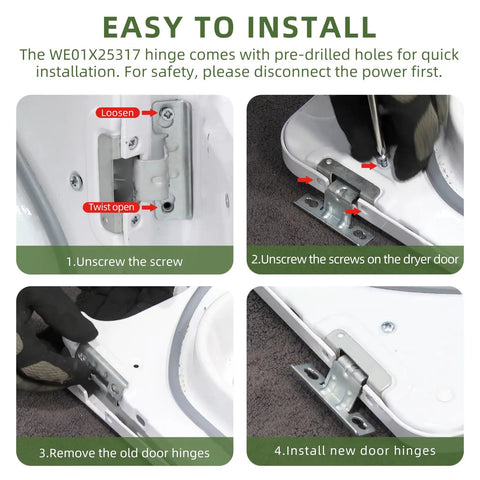 EASY TO INSTALL

The WE01X25317 hinge comes with pre-drilled holes for quick installation. For safety, please disconnect the power first.

Loosen

Twist open

1.Unscrew the screw

2.Unscrew the screws on the dryer door

3.Remove the old door hinges

4.Install new door hinges