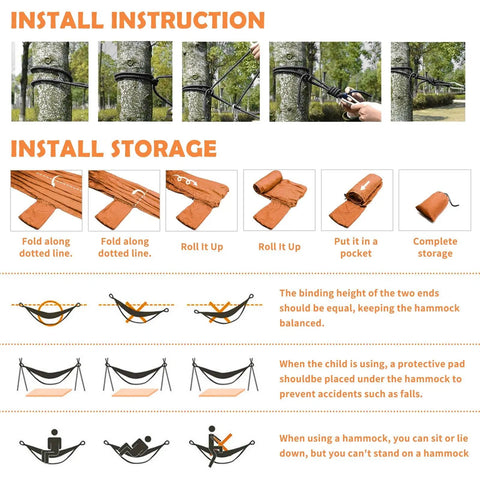 INSTALL INSTRUCTION

INSTALL STORAGE

Fold along dotted line.

Fold along dotted line.

Roll It Up

Roll It Up

Put it in a pocket

Complete storage

The binding height of the two ends should be equal, keeping the hammock balanced.

When the child is using, a protective pad shouldbe placed under the hammock to prevent accidents such as falls.

When using a hammock, you can sit or lie down, but you can't stand on a hammock