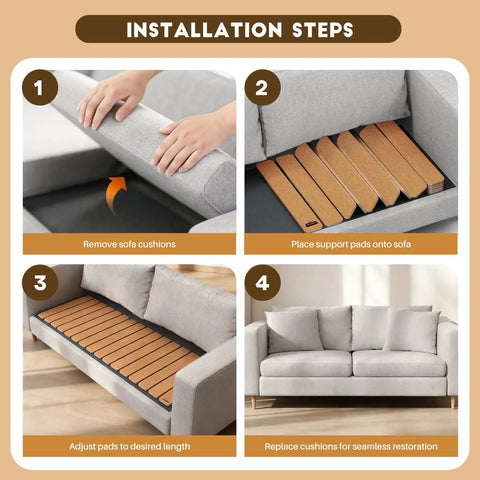 INSTALLATION STEPS

1

Remove sofa cushions

2

Place support pads onto sofa

3

Adjust pads to desired length

4

Replace cushions for seamless restoration