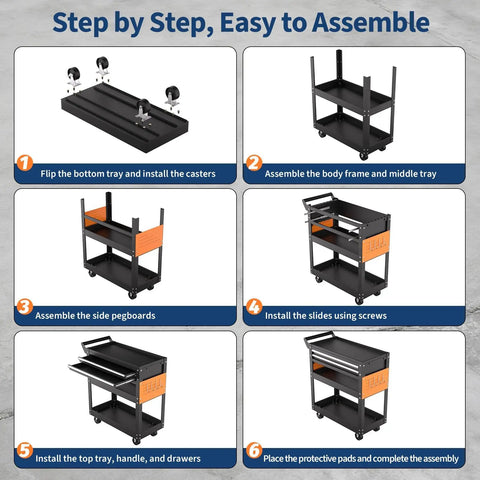 Step by Step, Easy to Assemble

1 Flip the bottom tray and install the casters

2 Assemble the body frame and middle tray

3 Assemble the side pegboards

4 Install the slides using screws

5 Install the top tray, handle, and drawers

6 Place the protective pads and complete the assembly