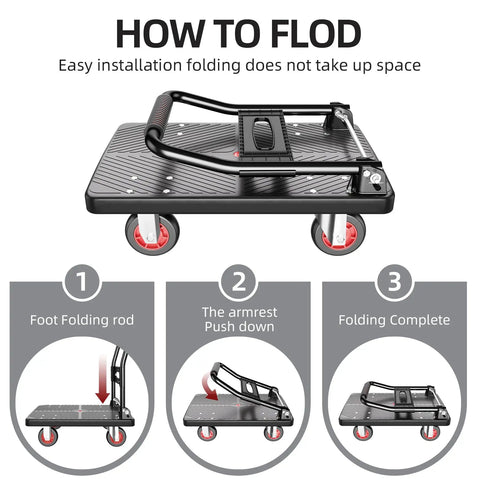 HOW TO FLOD

Easy installation folding does not take up space

1

Foot Folding rod

2

The armrest Push down

3

Folding Complete