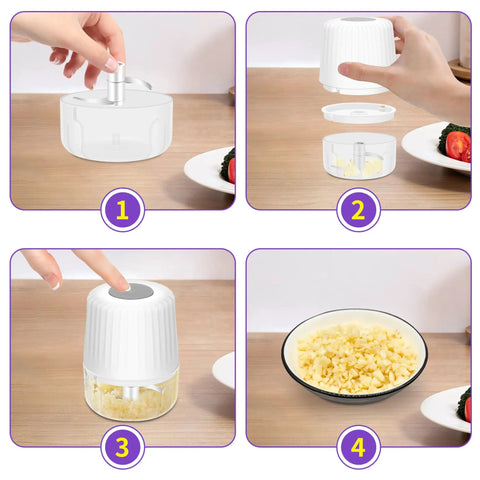 1

2

3

4