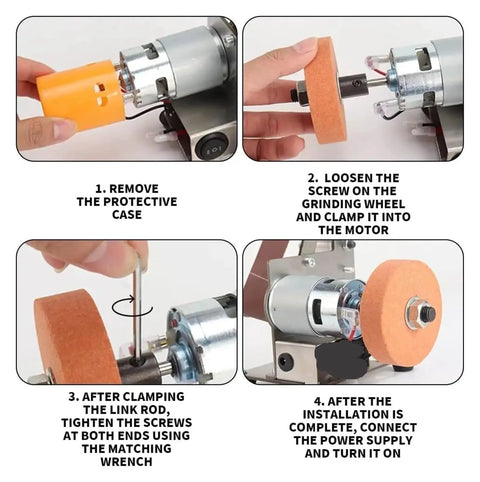 1. REMOVE THE PROTECTIVE CASE

2. LOOSEN THE SCREW ON THE GRINDING WHEEL AND CLAMP IT INTO THE MOTOR

3. AFTER CLAMPING THE LINK ROD, TIGHTEN THE SCREWS AT BOTH ENDS USING THE MATCHING WRENCH

4. AFTER THE INSTALLATION IS COMPLETE, CONNECT THE POWER SUPPLY AND TURN IT ON