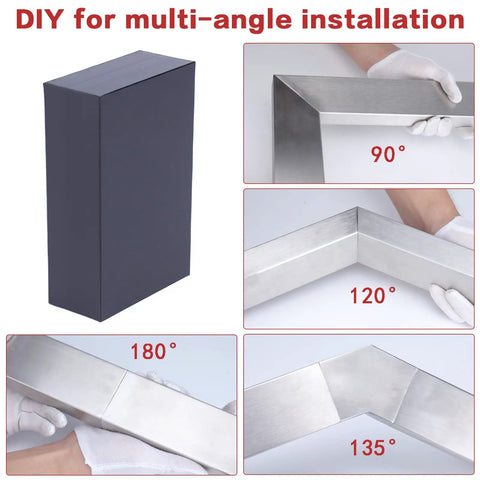 DIY for multi-angle installation

90°

120°

180°

135°