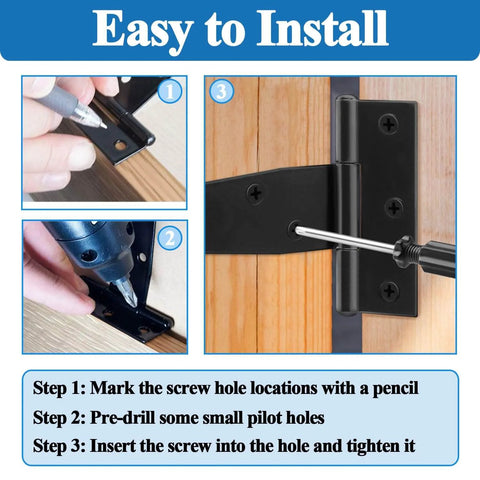 Easy to Install

1

3

2

Step 1: Mark the screw hole locations with a pencil
Step 2: Pre-drill some small pilot holes
Step 3: Insert the screw into the hole and tighten it