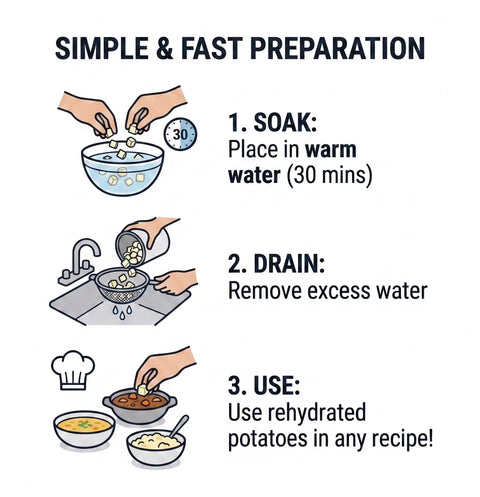 SIMPLE & FAST PREPARATION

30

1. SOAK:
Place in warm water (30 mins)

2. DRAIN:
Remove excess water

3. USE:
Use rehydrated potatoes in any recipe!