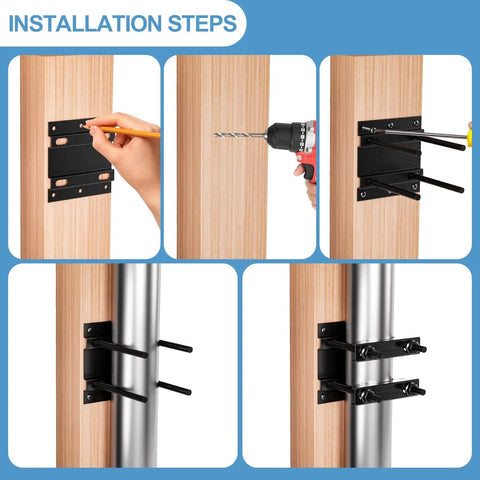 INSTALLATION STEPS