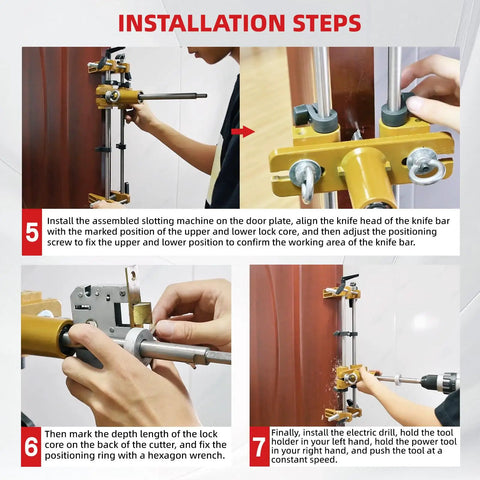 INSTALLATION STEPS

5

Install the assembled slotting machine on the door plate, align the knife head of the knife bar with the marked position of the upper and lower lock core, and then adjust the positioning screw to fix the upper and lower position to confirm the working area of the knife bar.

6

Then mark the depth length of the lock core on the back of the cutter, and fix the positioning ring with a hexagon wrench.

7

Finally, install the electric drill, hold the tool holder in your left hand, hold the power tool in your right hand, and push the tool at a constant speed.