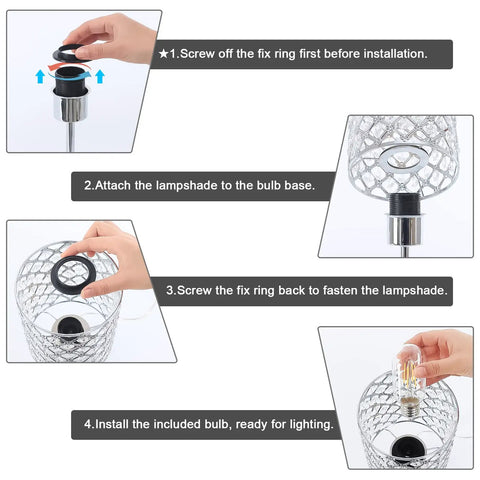 ★1.Screw off the fix ring first before installation.

2.Attach the lampshade to the bulb base.

3.Screw the fix ring back to fasten the lampshade.

4.Install the included bulb, ready for lighting.