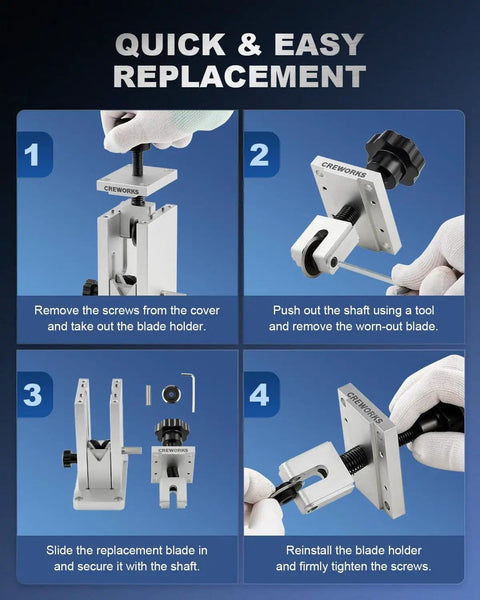 QUICK & EASY REPLACEMENT

1

CREWORKS

Remove the screws from the cover and take out the blade holder.

2

CREWORKS

Push out the shaft using a tool and remove the worn-out blade.

3

CREWORKS

Slide the replacement blade in and secure it with the shaft.

4

CREWORKS

Reinstall the blade holder and firmly tighten the screws.