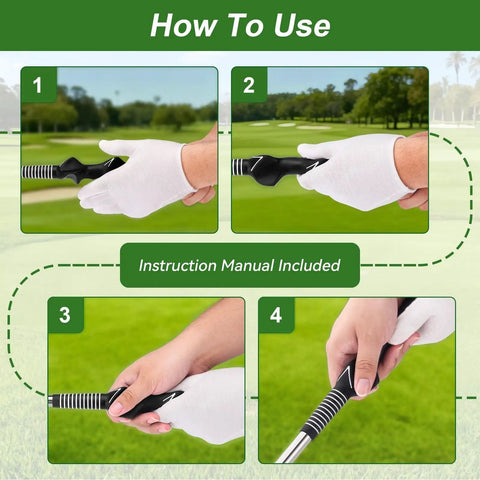 How To Use

1

2

Instruction Manual Included

3

4