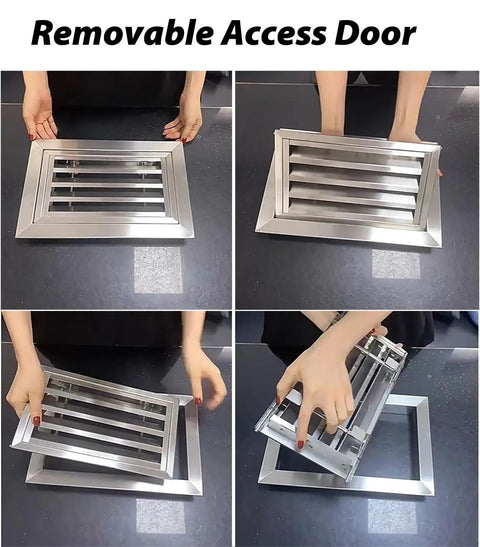 Removable Access Door